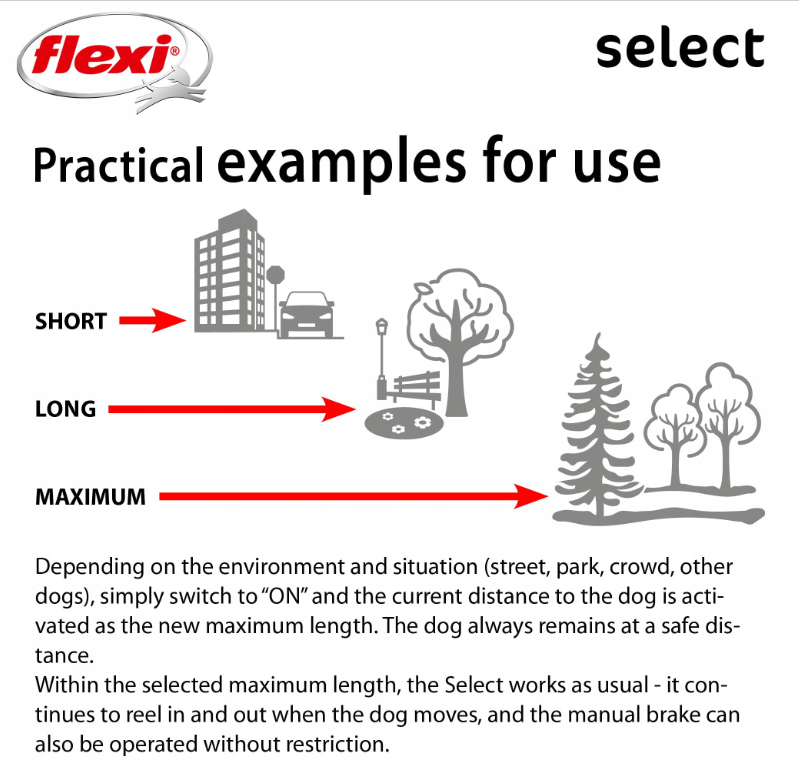 flexi®

select

Practical examples for use

SHORT

LONG

MAXIMUM

Depending on the environment and situation (street, park, crowd, other dogs), simply switch to "ON" and the current distance to the dog is activated as the new maximum length. The dog always remains at a safe distance.
Within the selected maximum length, the Select works as usual - it continues to reel in and out when the dog moves, and the manual brake can also be operated without restriction.