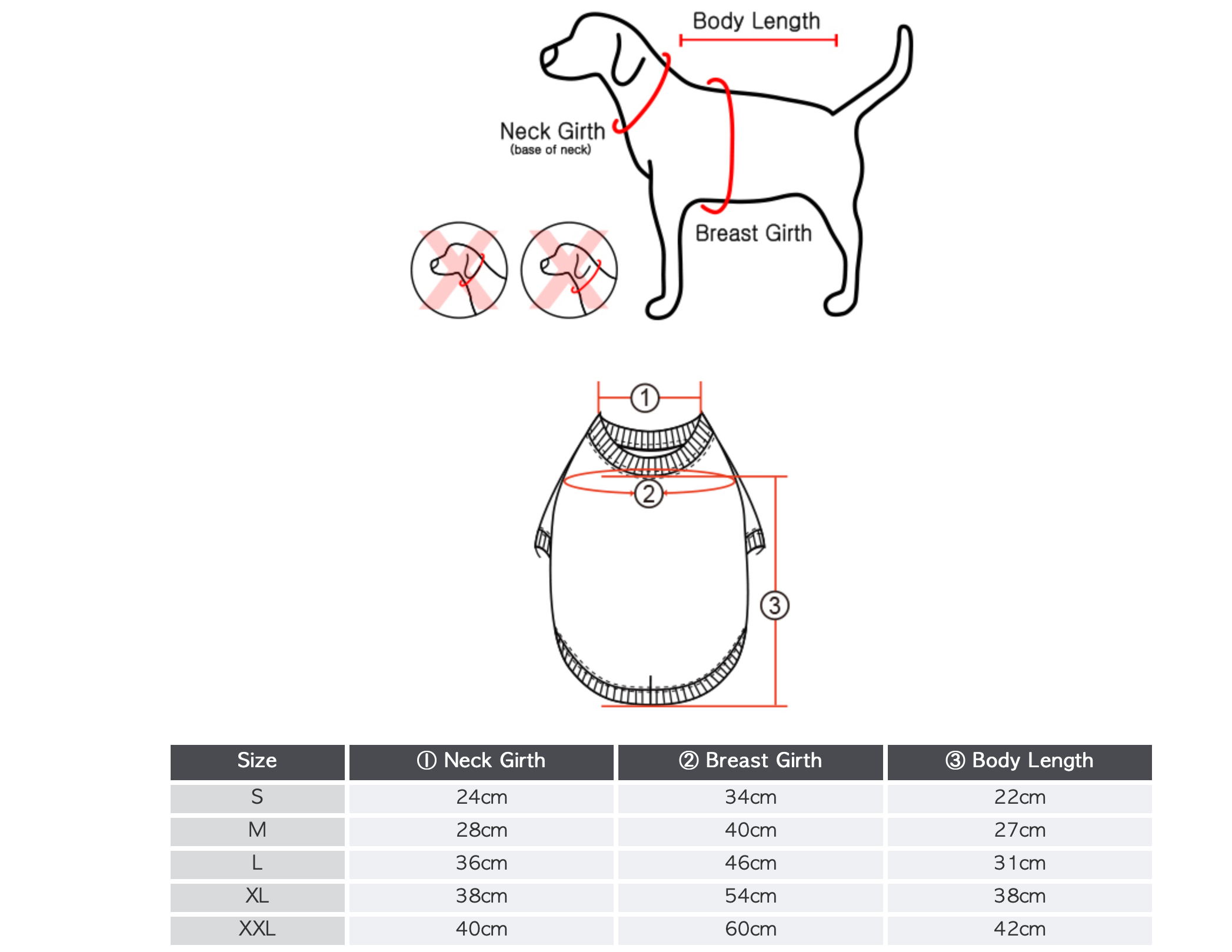 Body Length

Neck Girth
(base of neck)

Breast Girth

①

②

③

| Size | ① Neck Girth | ② Breast Girth | ③ Body Length |
|---|---|---|---|
| S | 24cm | 34cm | 22cm |
| M | 28cm | 40cm | 27cm |
| L | 36cm | 46cm | 31cm |
| XL | 38cm | 54cm | 38cm |
| XXL | 40cm | 60cm | 42cm |